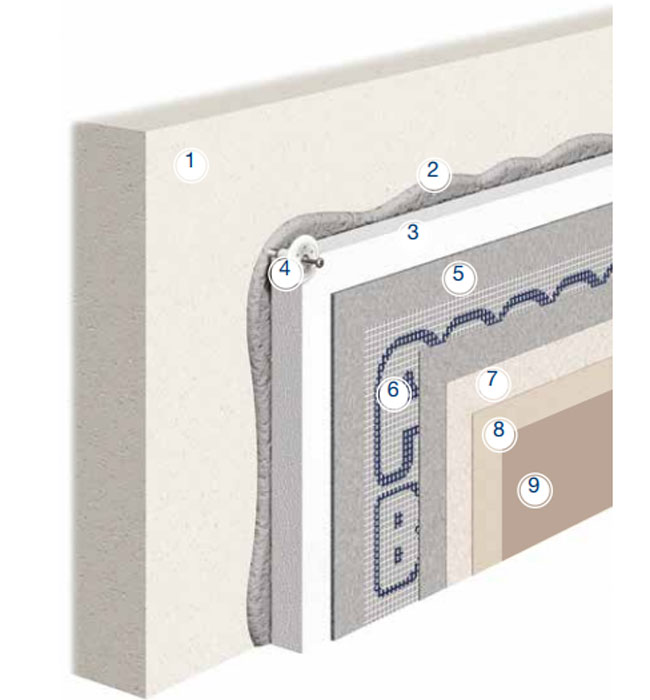 1
2
3
4
5
6
7
8
9